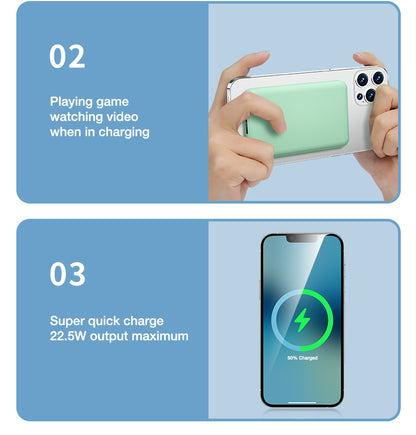 02

Playing game watching video when in charging

03

Super quick charge 22.5W output maximum

50% Charged