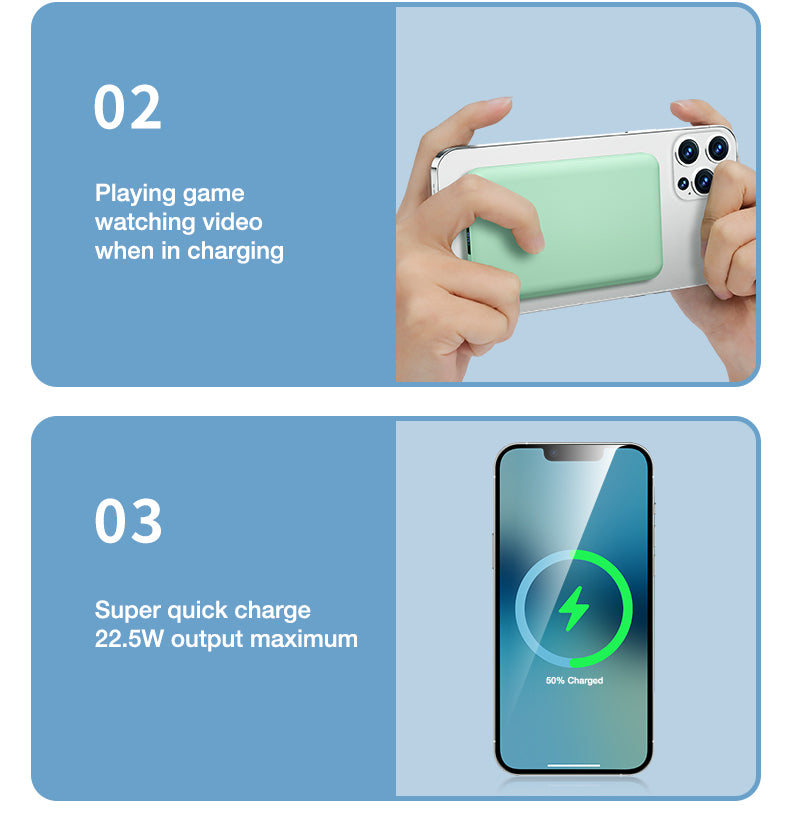 02

Playing game
watching video
when in charging

03

Super quick charge
22.5W output maximum

50% Charged